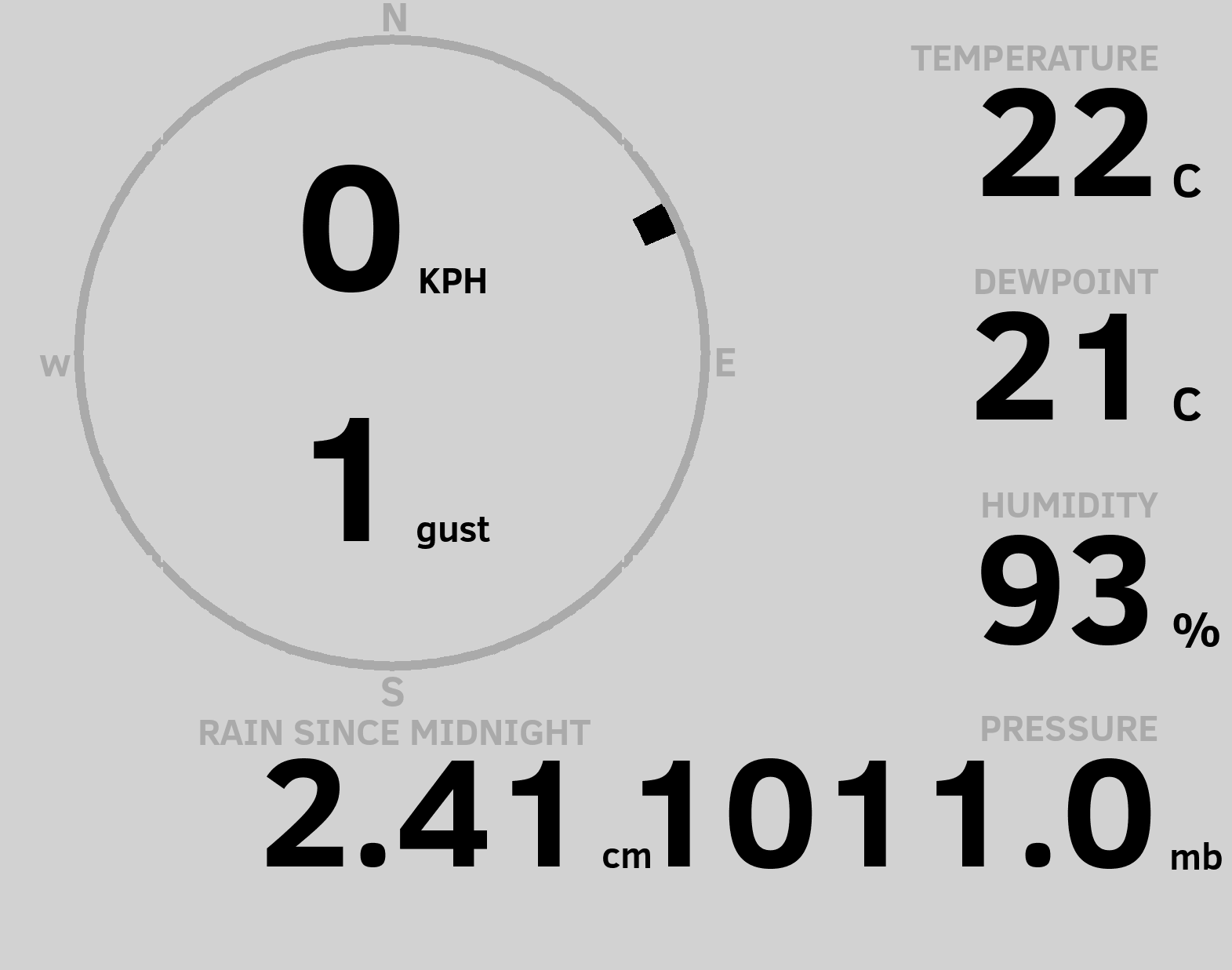 N

W

E

S

0 KPH

1 gust

TEMPERATURE
22 C

DEWPOINT
21 C

HUMIDITY
93 %

RAIN SINCE MIDNIGHT
2.41 cm

PRESSURE
1011.0 mb