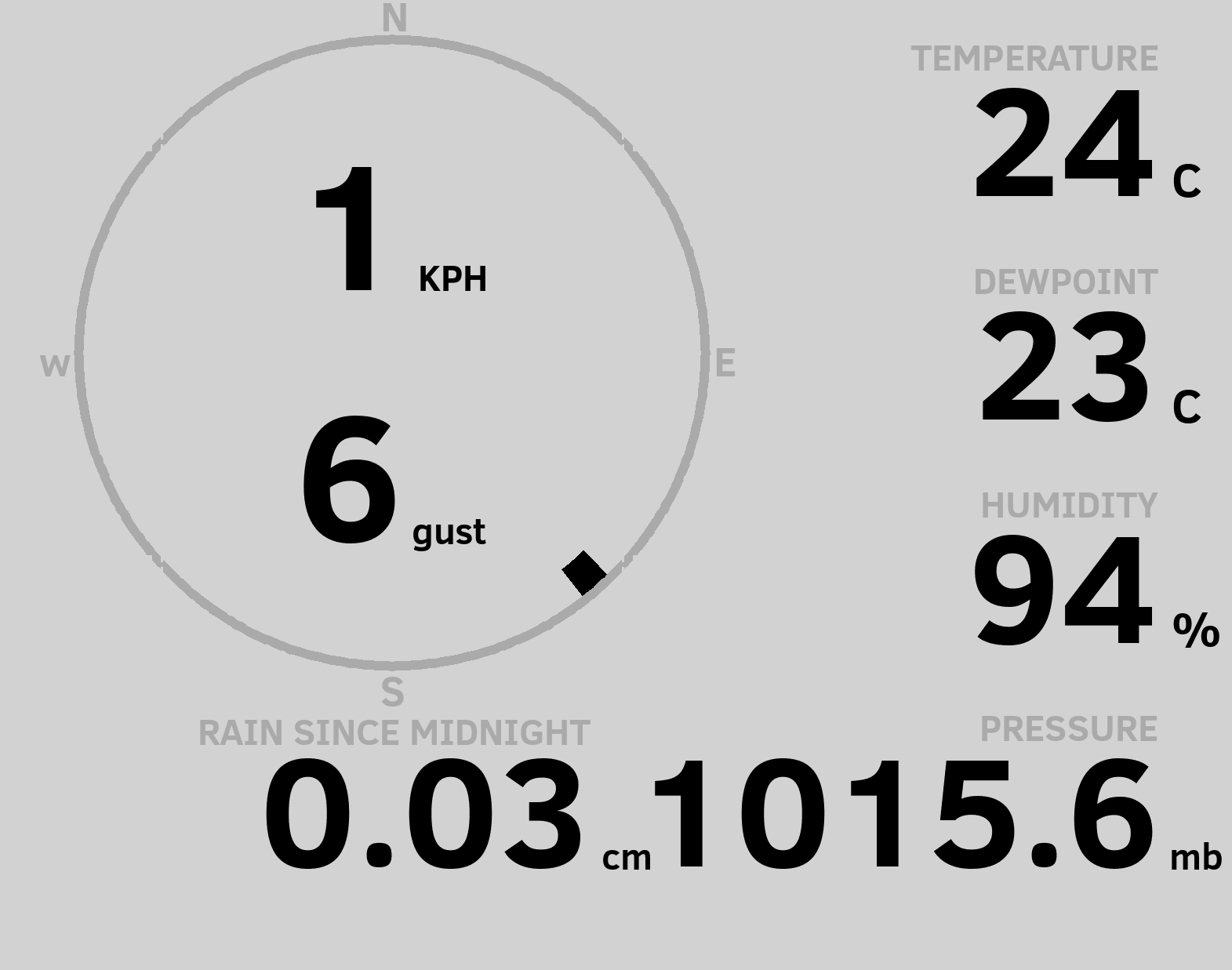 N

W

E

S

1 KPH

6 gust

TEMPERATURE
24 C

DEWPOINT
23 C

HUMIDITY
94 %

RAIN SINCE MIDNIGHT
0.03 cm

PRESSURE
1015.6 mb