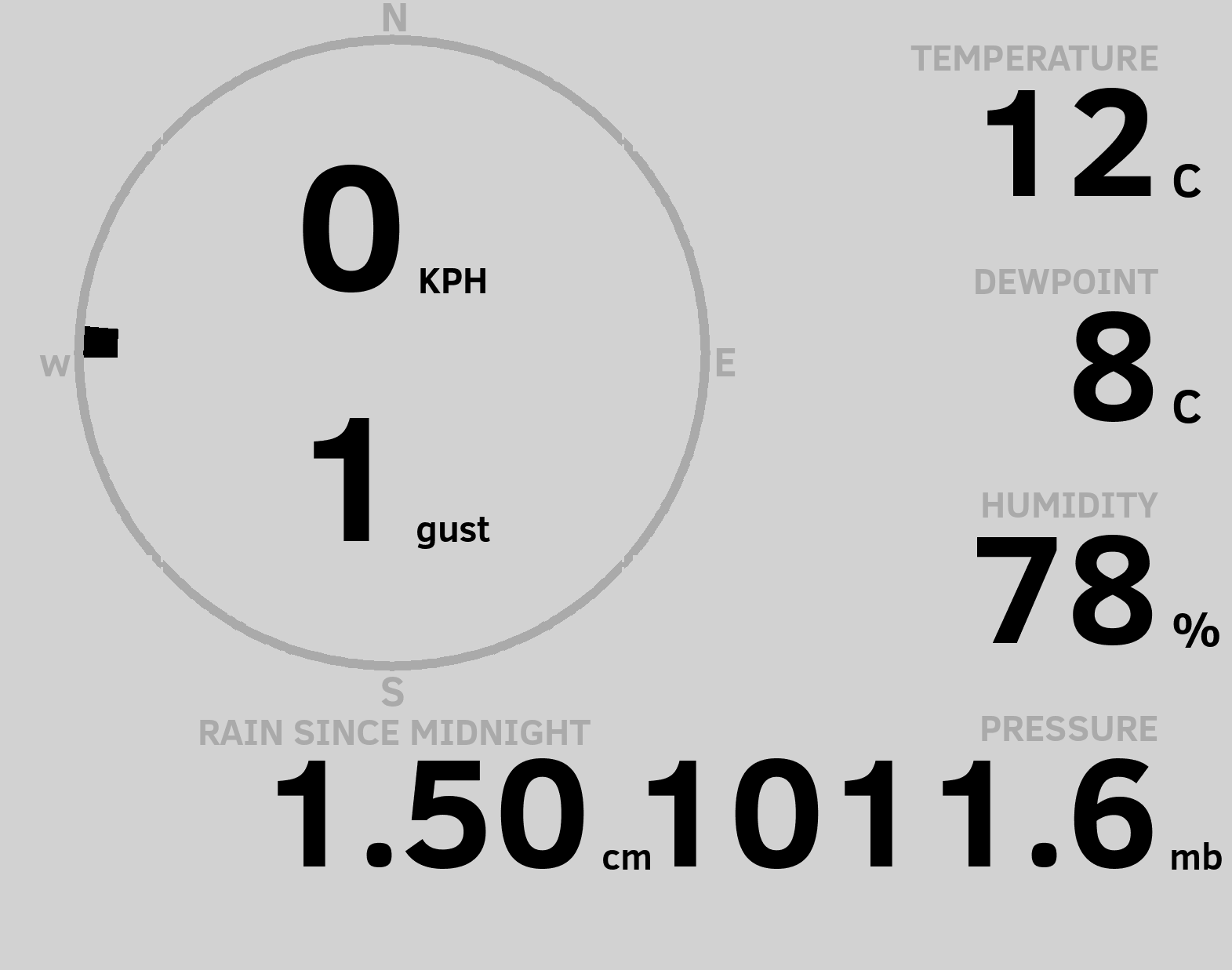 N

W

E

S

0 KPH

1 gust

TEMPERATURE
12 C

DEWPOINT
8 C

HUMIDITY
78 %

RAIN SINCE MIDNIGHT
1.50 cm

PRESSURE
1011.6 mb