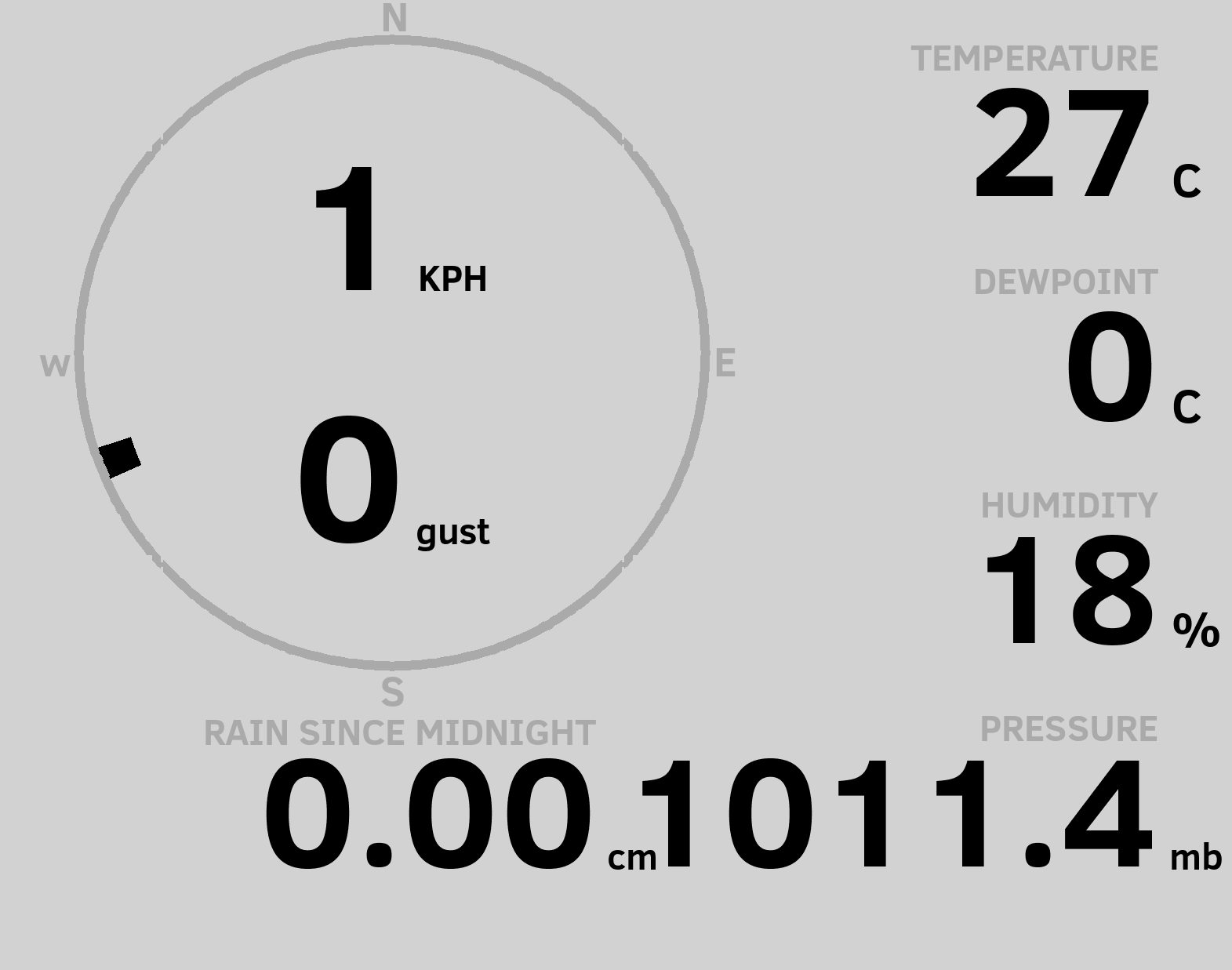 N
W
E
S
1 KPH
0 gust

TEMPERATURE
27 C

DEWPOINT
0 C

HUMIDITY
18 %

RAIN SINCE MIDNIGHT
0.00 cm

PRESSURE
1011.4 mb