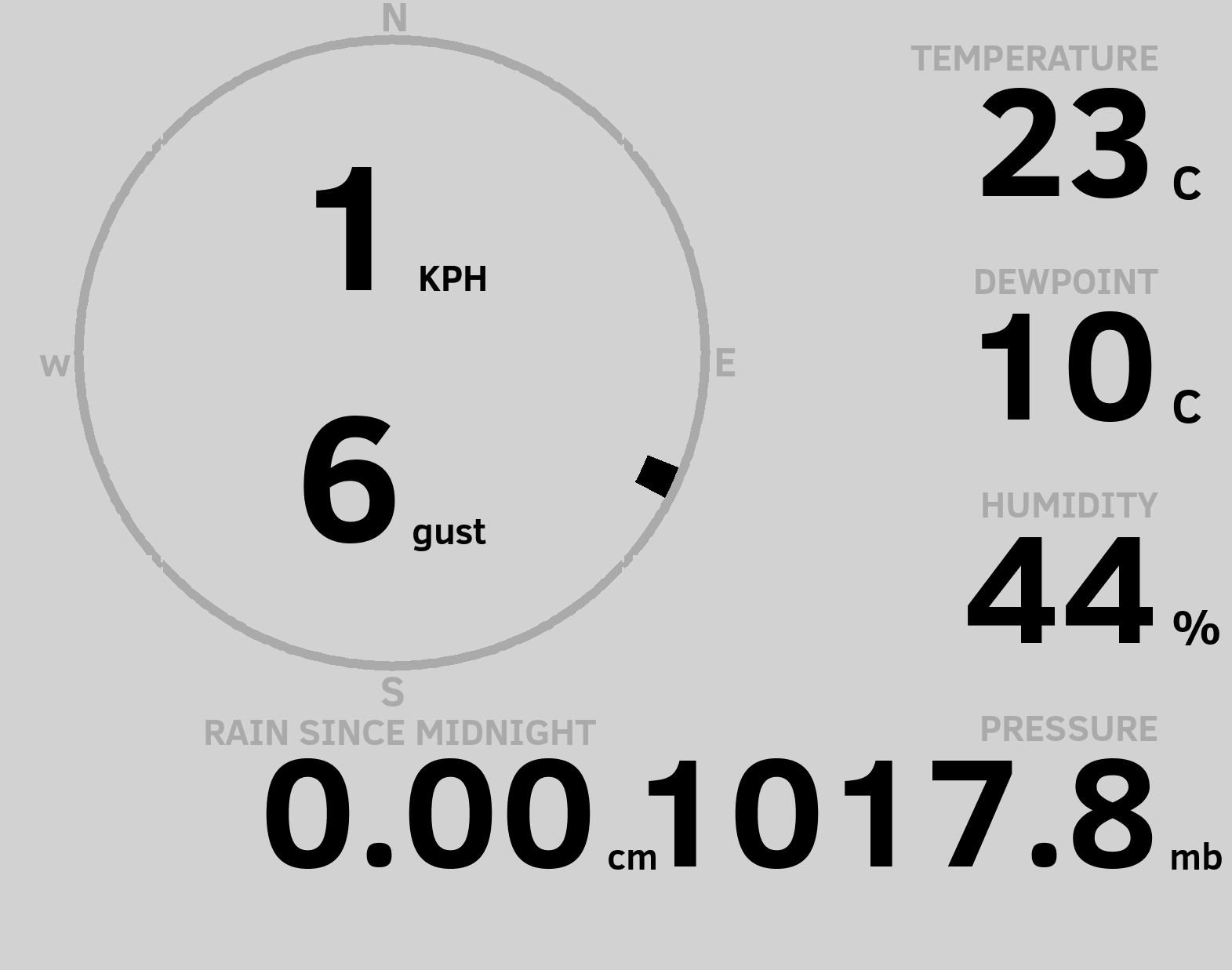 N

W

E

S

1 KPH

6 gust

TEMPERATURE
23 C

DEWPOINT
10 C

HUMIDITY
44 %

RAIN SINCE MIDNIGHT
0.00 cm

PRESSURE
1017.8 mb